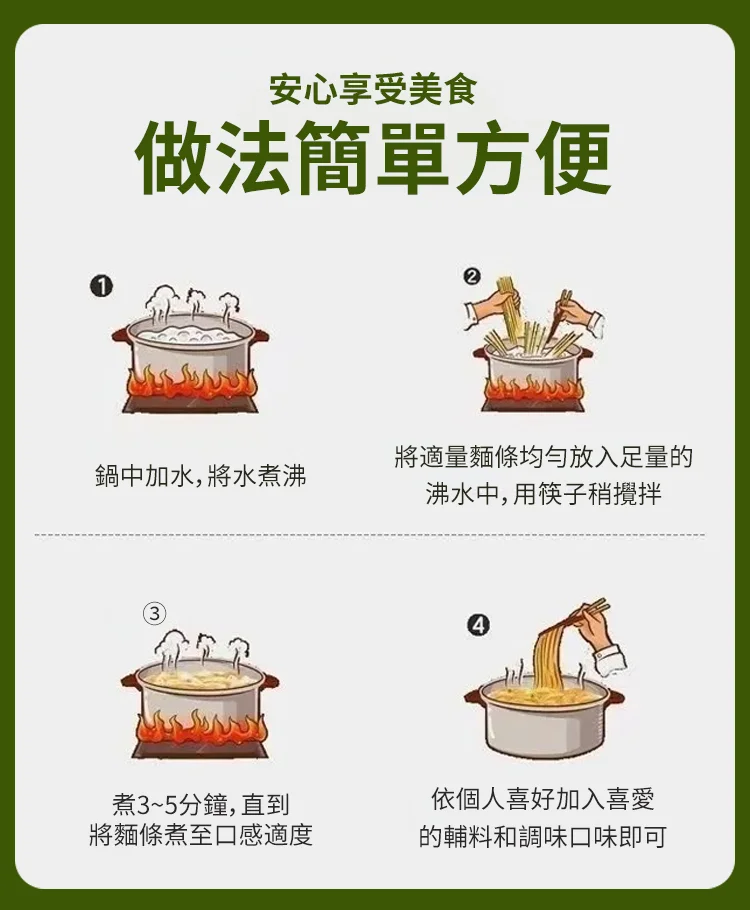 安心享受美食
做法簡單方便

❶
鍋中加水，將水煮沸

❷
將適量麵條均勻放入足量的沸水中，用筷子稍攪拌

③
煮3~5分鐘，直到將麵條煮至口感適度

❹
依個人喜好加入喜愛的輔料和調味口味即可